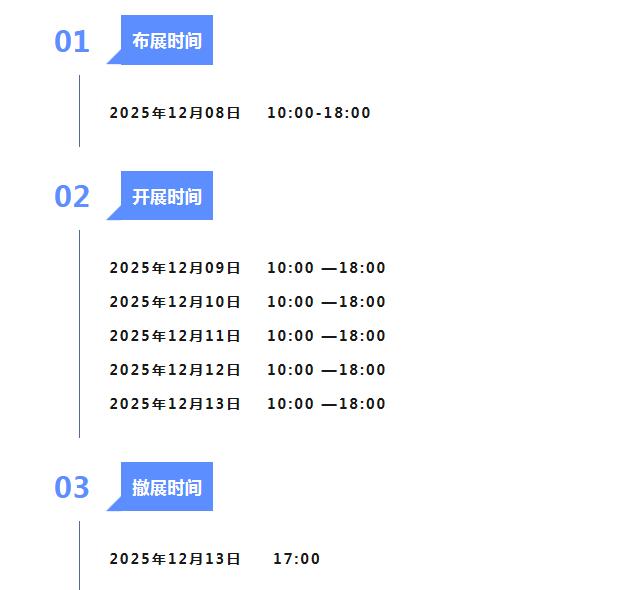 01 布展时间

2025年12月08日 10:00-18:00

02 开展时间

2025年12月09日 10:00 —18:00
2025年12月10日 10:00 —18:00
2025年12月11日 10:00 —18:00
2025年12月12日 10:00 —18:00
2025年12月13日 10:00 —18:00

03 撤展时间

2025年12月13日 17:00